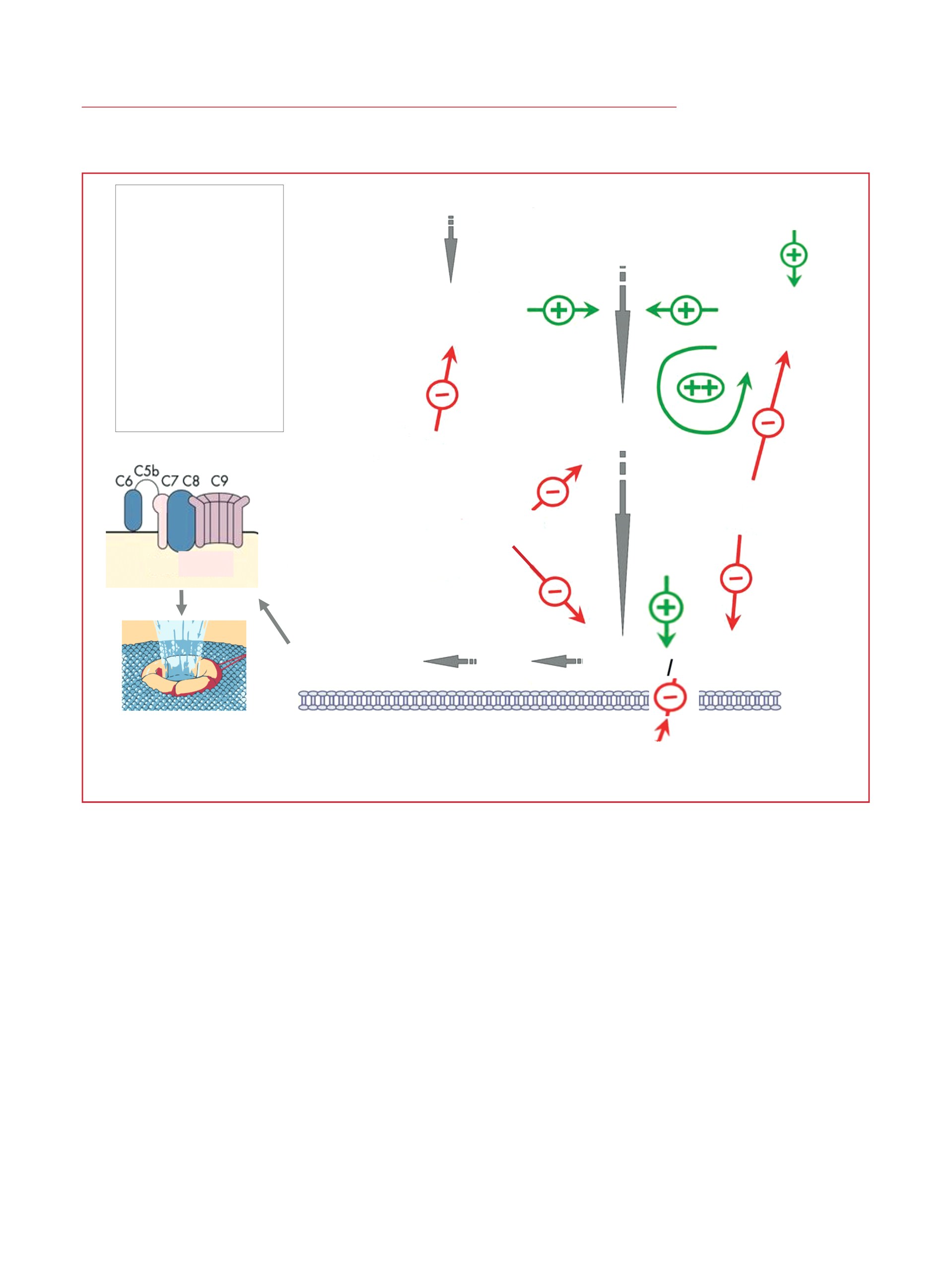 C6 C5b C7 C8 C9